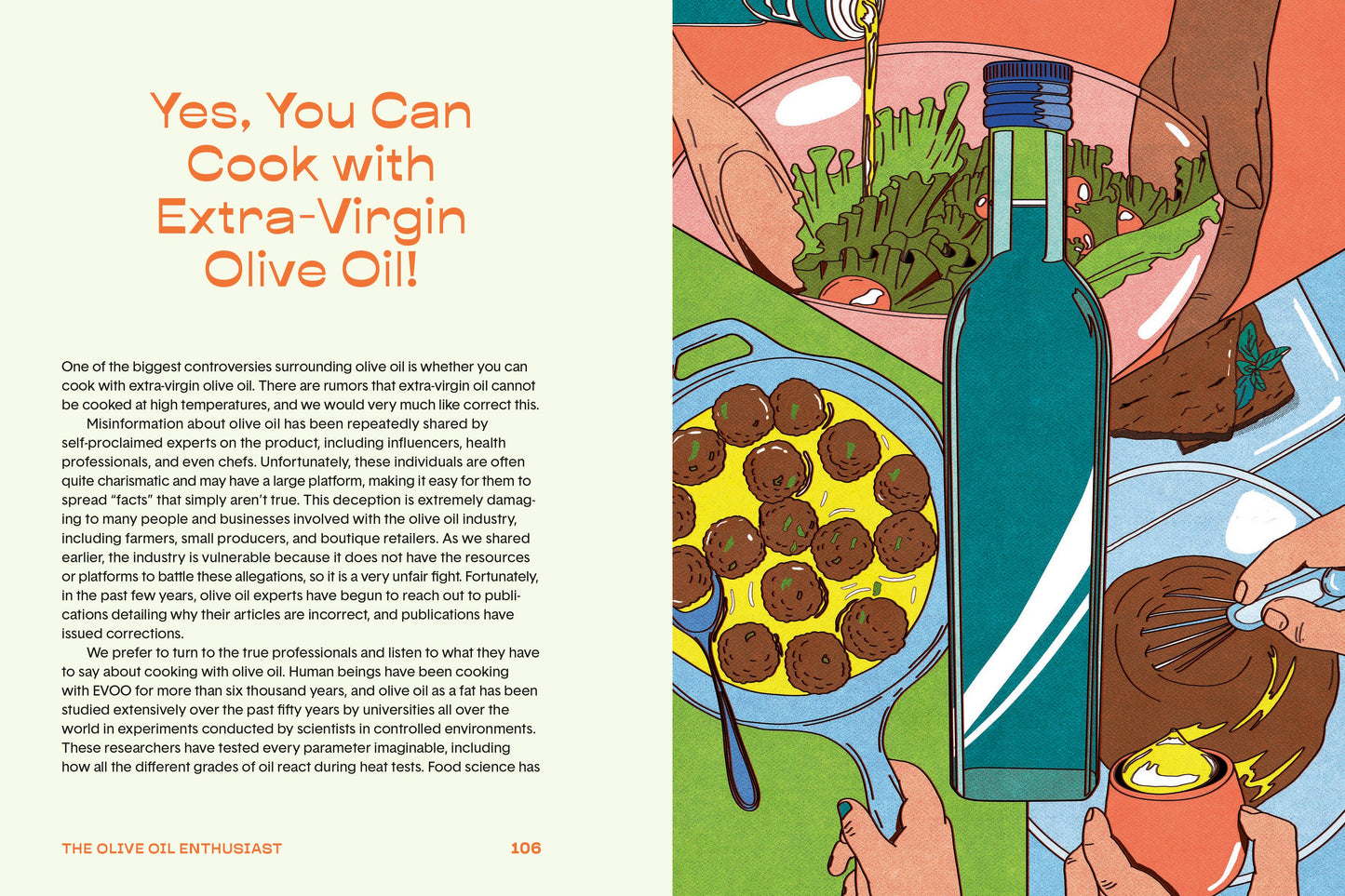 Yes, You Can Cook with Extra-Virgin Olive Oil!

One of the biggest controversies surrounding olive oil is whether you can cook with extra-virgin olive oil. There are rumors that extra-virgin oil cannot be cooked at high temperatures, and we would very much like correct this.

Misinformation about olive oil has been repeatedly shared by self-proclaimed experts on the product, including influencers, health professionals, and even chefs. Unfortunately, these individuals are often quite charismatic and may have a large platform, making it easy for them to spread "facts" that simply aren't true. This deception is extremely damaging to many people and businesses involved with the olive oil industry, including farmers, small producers, and boutique retailers. As we shared earlier, the industry is vulnerable because it does not have the resources or platforms to battle these allegations, so it is a very unfair fight. Fortunately, in the past few years, olive oil experts have begun to reach out to publications detailing why their articles are incorrect, and publications have issued corrections.

We prefer to turn to the true professionals and listen to what they have to say about cooking with olive oil. Human beings have been cooking with EVOO for more than six thousand years, and olive oil as a fat has been studied extensively over the past fifty years by universities all over the world in experiments conducted by scientists in controlled environments. These researchers have tested every parameter imaginable, including how all the different grades of oil react during heat tests. Food science has

THE OLIVE OIL ENTHUSIAST 106