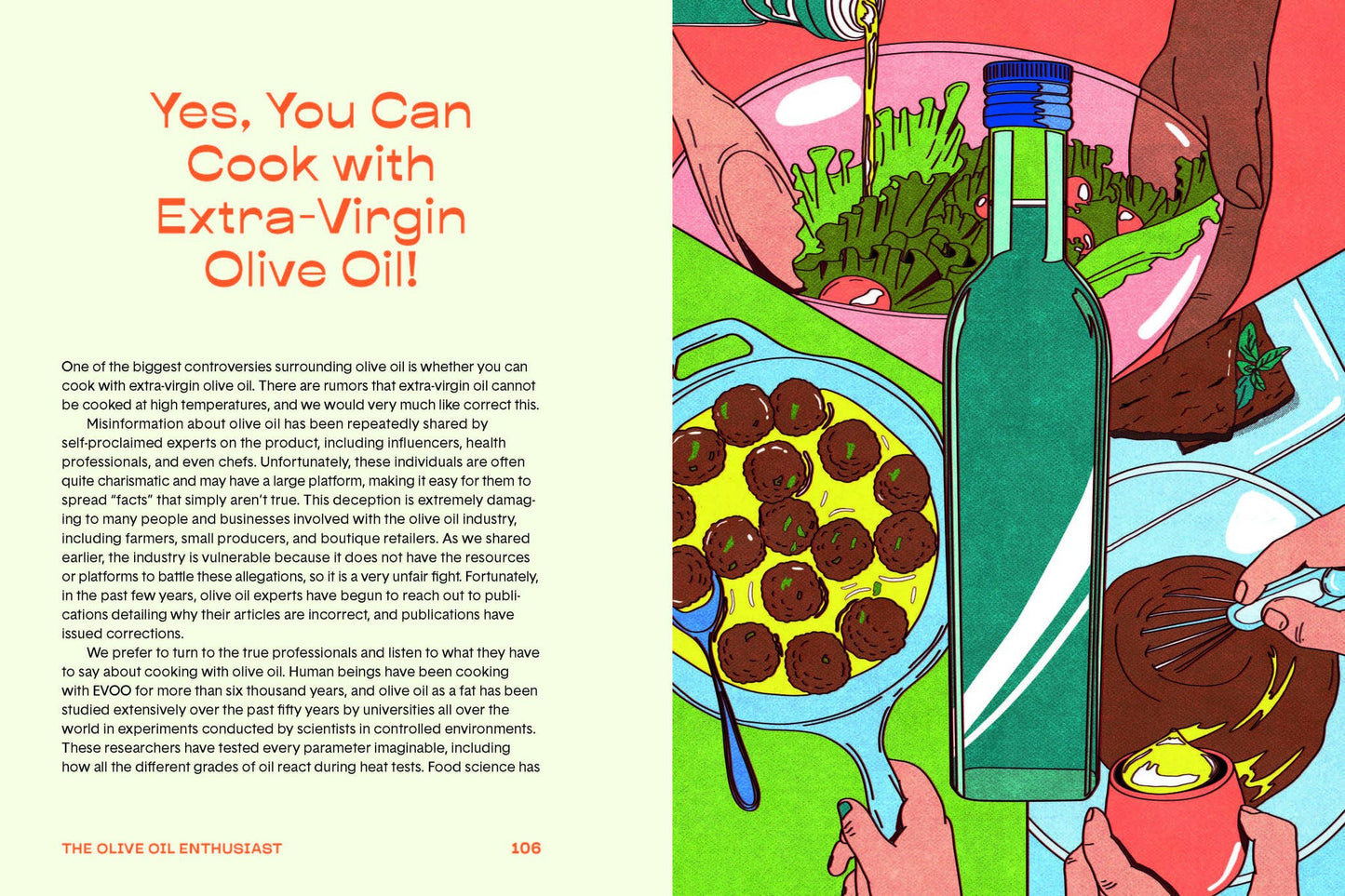 Yes, You Can Cook with Extra-Virgin Olive Oil!

One of the biggest controversies surrounding olive oil is whether you can cook with extra-virgin olive oil. There are rumors that extra-virgin oil cannot be cooked at high temperatures, and we would very much like correct this.

Misinformation about olive oil has been repeatedly shared by self-proclaimed experts on the product, including influencers, health professionals, and even chefs. Unfortunately, these individuals are often quite charismatic and may have a large platform, making it easy for them to spread "facts" that simply aren't true. This deception is extremely damaging to many people and businesses involved with the olive oil industry, including farmers, small producers, and boutique retailers. As we shared earlier, the industry is vulnerable because it does not have the resources or platforms to battle these allegations, so it is a very unfair fight. Fortunately, in the past few years, olive oil experts have begun to reach out to publications detailing why their articles are incorrect, and publications have issued corrections.

We prefer to turn to the true professionals and listen to what they have to say about cooking with olive oil. Human beings have been cooking with EVOO for more than six thousand years, and olive oil as a fat has been studied extensively over the past fifty years by universities all over the world in experiments conducted by scientists in controlled environments. These researchers have tested every parameter imaginable, including how all the different grades of oil react during heat tests. Food science has

THE OLIVE OIL ENTHUSIAST 106